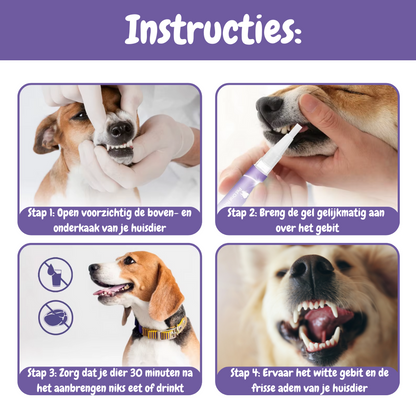 Instructies:

Stap 1: Open voorzichtig de boven- en onderkaak van je huisdier

Stap 2: Breng de gel gelijkmatig aan over het gebit

Stap 3: Zorg dat je dier 30 minuten na het aanbrengen niks eet of drinkt

Stap 4: Ervaar het witte gebit en de frisse adem van je huisdier